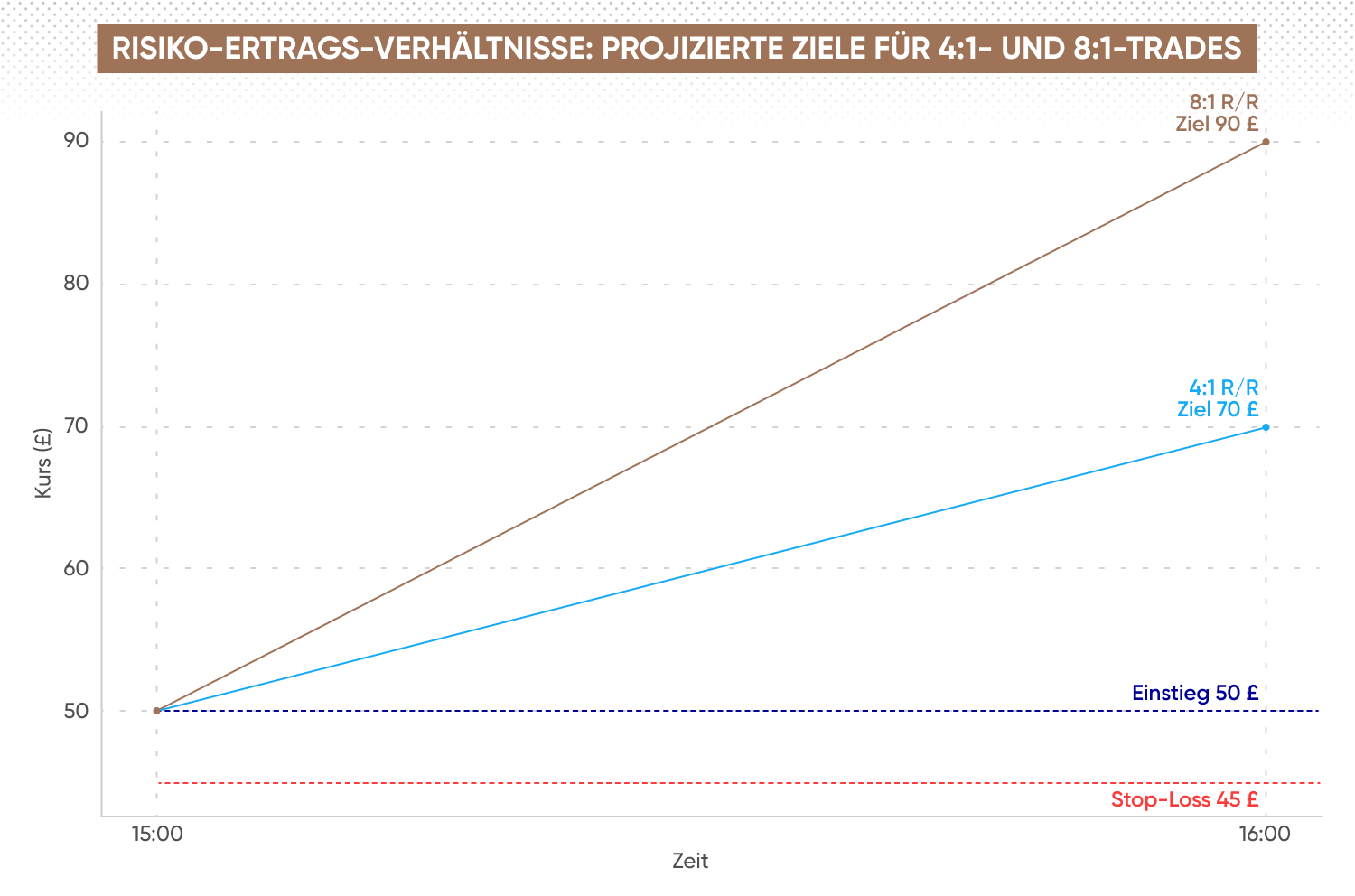 RISIKO-ERTRAGS-VERHÄLTNISSE: PROJIZIERTE ZIELE FÜR 4:1- UND 8:1-TRADES

8:1 R/R
Ziel 90 £

4:1 R/R
Ziel 70 £

Einstieg 50 £

Stop-Loss 45 £

Kurs (£)

90
80
70
60
50

15:00
16:00

Zeit