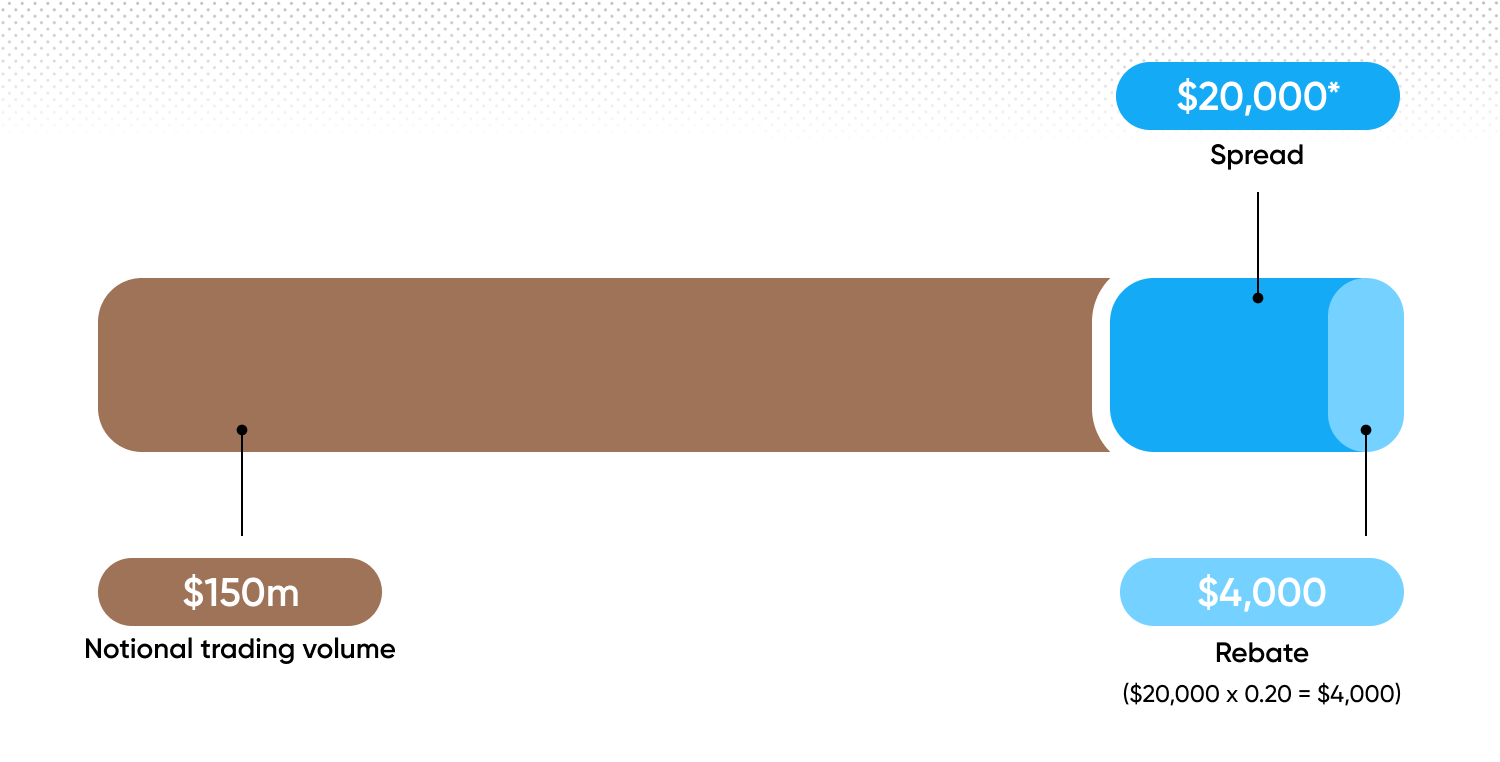 \$20,000*

Spread

\$150m

Notional trading volume

\$4,000

Rebate

(\$20,000 x 0.20 = \$4,000)