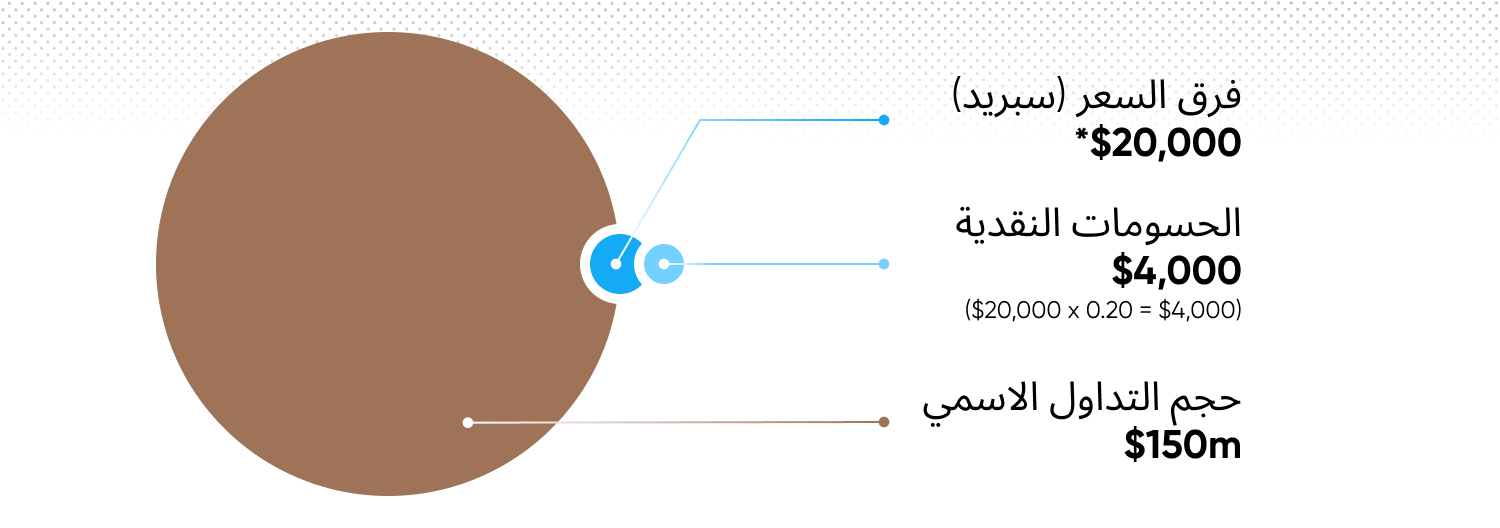 فرق السعر (سبريد)
*$20,000

الحسومات النقدية
$4,000
($20,000 x 0.20 = $4,000)

حجم التداول الاسمي
$150m