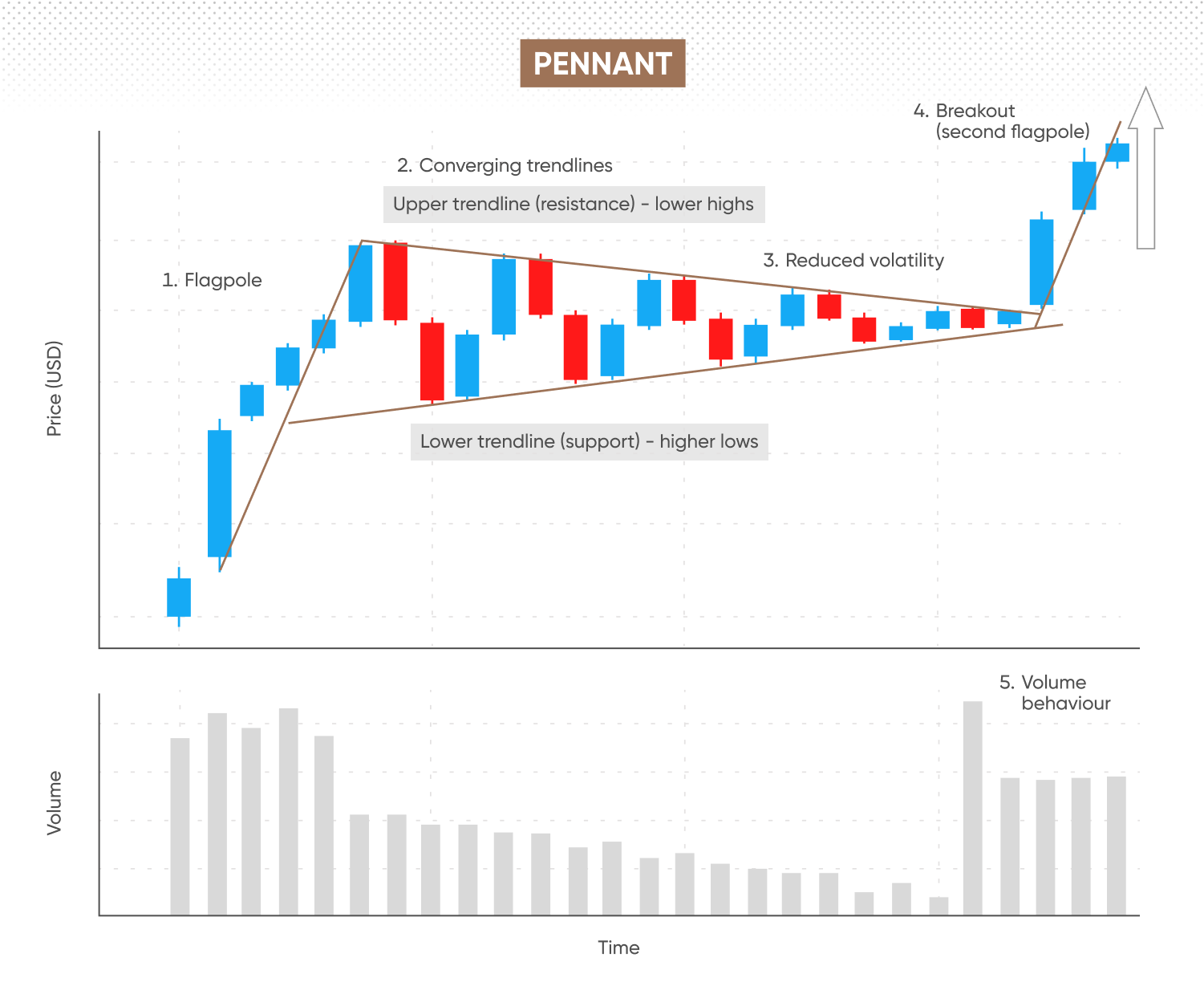 PENNANT

4. Breakout (second flagpole)

2. Converging trendlines

Upper trendline (resistance) - lower highs

3. Reduced volatility

1. Flagpole

Price (USD)

Lower trendline (support) - higher lows

5. Volume behaviour

Volume

Time