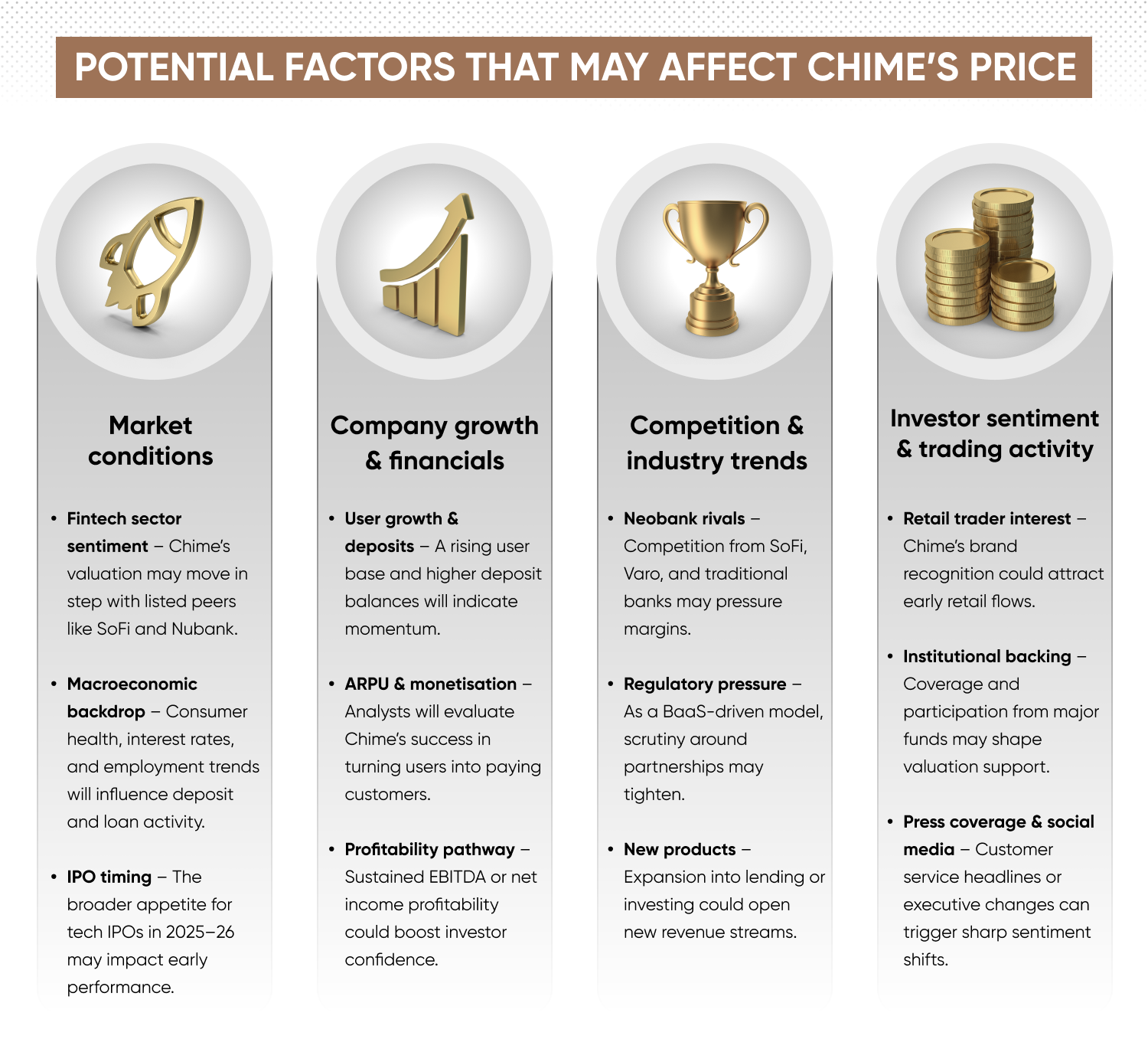 POTENTIAL FACTORS THAT MAY AFFECT CHIME'S PRICE

Market conditions

• Fintech sector sentiment – Chime's valuation may move in step with listed peers like SoFi and Nubank.

• Macroeconomic backdrop – Consumer health, interest rates, and employment trends will influence deposit and loan activity.

• IPO timing – The broader appetite for tech IPOs in 2025–26 may impact early performance.

Company growth & financials

• User growth & deposits – A rising user base and higher deposit balances will indicate momentum.

• ARPU & monetisation – Analysts will evaluate Chime's success in turning users into paying customers.

• Profitability pathway – Sustained EBITDA or net income profitability could boost investor confidence.

Competition & industry trends

• Neobank rivals – Competition from SoFi, Varo, and traditional banks may pressure margins.

• Regulatory pressure – As a BaaS-driven model, scrutiny around partnerships may tighten.

• New products – Expansion into lending or investing could open new revenue streams.

Investor sentiment & trading activity

• Retail trader interest – Chime's brand recognition could attract early retail flows.

• Institutional backing – Coverage and participation from major funds may shape valuation support.

• Press coverage & social media – Customer service headlines or executive changes can trigger sharp sentiment shifts.