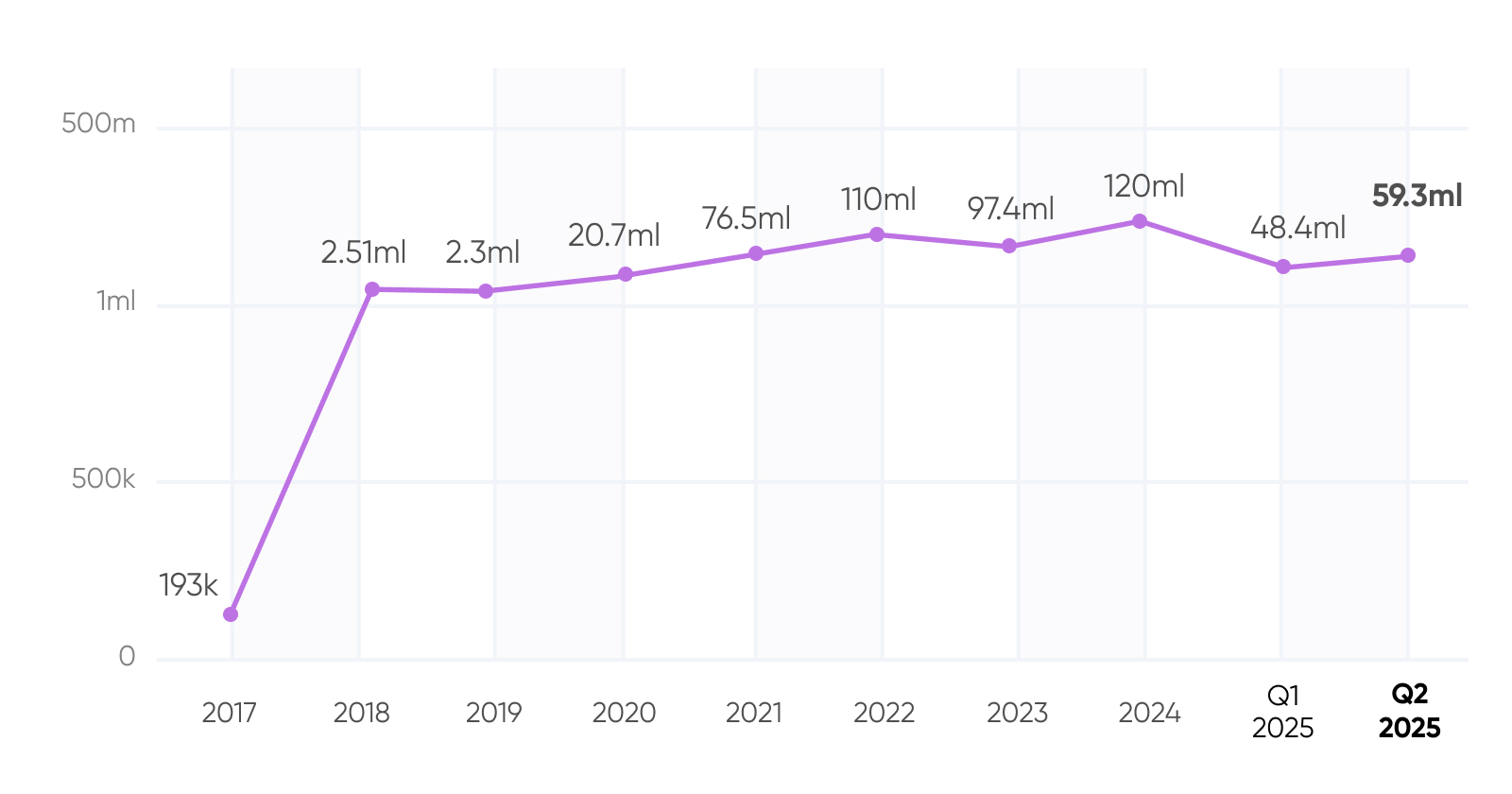 500m

1ml

500k

0

193k

2.51ml

2.3ml

20.7ml

76.5ml

110ml

97.4ml

120ml

48.4ml

59.3ml

2017

2018

2019

2020

2021

2022

2023

2024

Q1 2025

Q2 2025