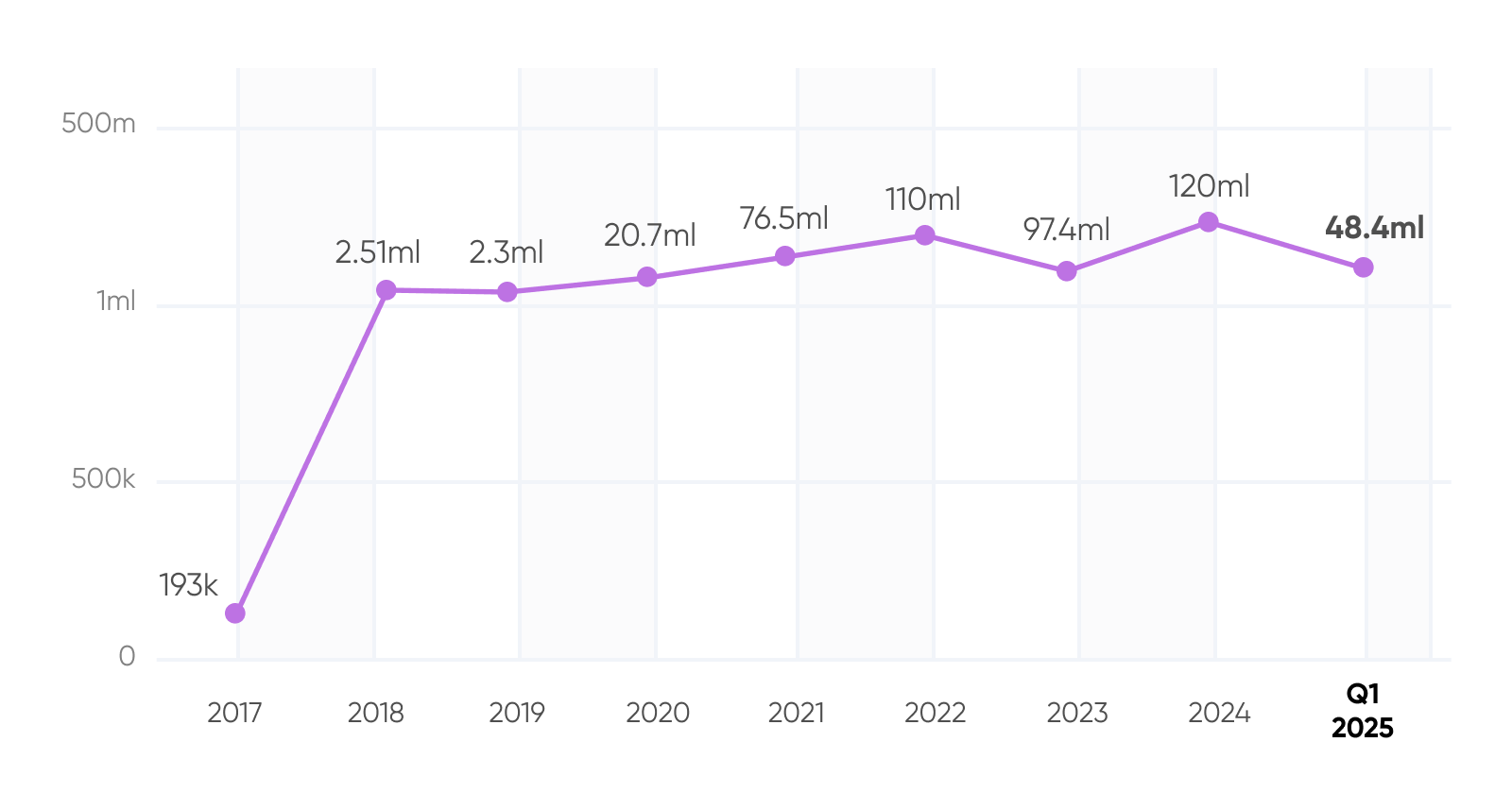 500m
1ml
500k
0
193k
2.51ml
2.3ml
20.7ml
76.5ml
110ml
97.4ml
120ml
48.4ml
2017
2018
2019
2020
2021
2022
2023
2024
Q1 2025