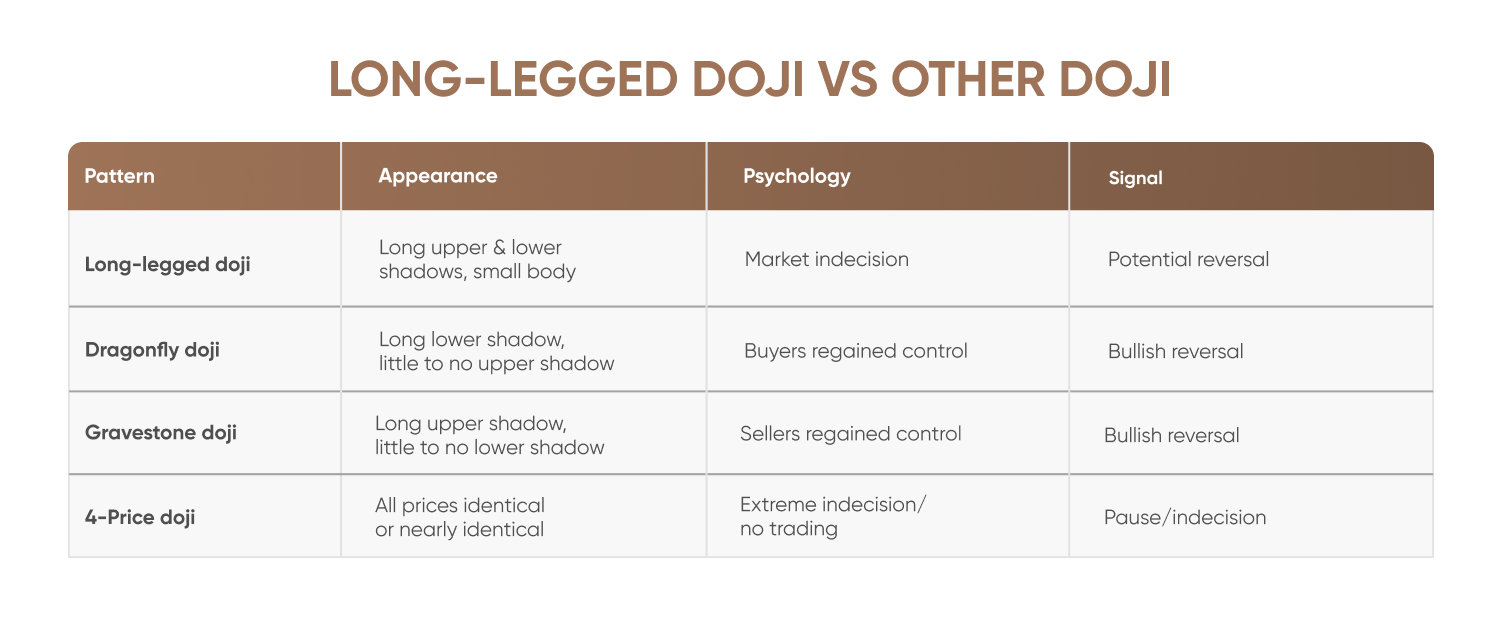 LONG-LEGGED DOJI VS OTHER DOJI

| Pattern | Appearance | Psychology | Signal |
|---|---|---|---|
| Long-legged doji | Long upper & lower shadows, small body | Market indecision | Potential reversal |
| Dragonfly doji | Long lower shadow, little to no upper shadow | Buyers regained control | Bullish reversal |
| Gravestone doji | Long upper shadow, little to no lower shadow | Sellers regained control | Bullish reversal |
| 4-Price doji | All prices identical or nearly identical | Extreme indecision/ no trading | Pause/indecision |