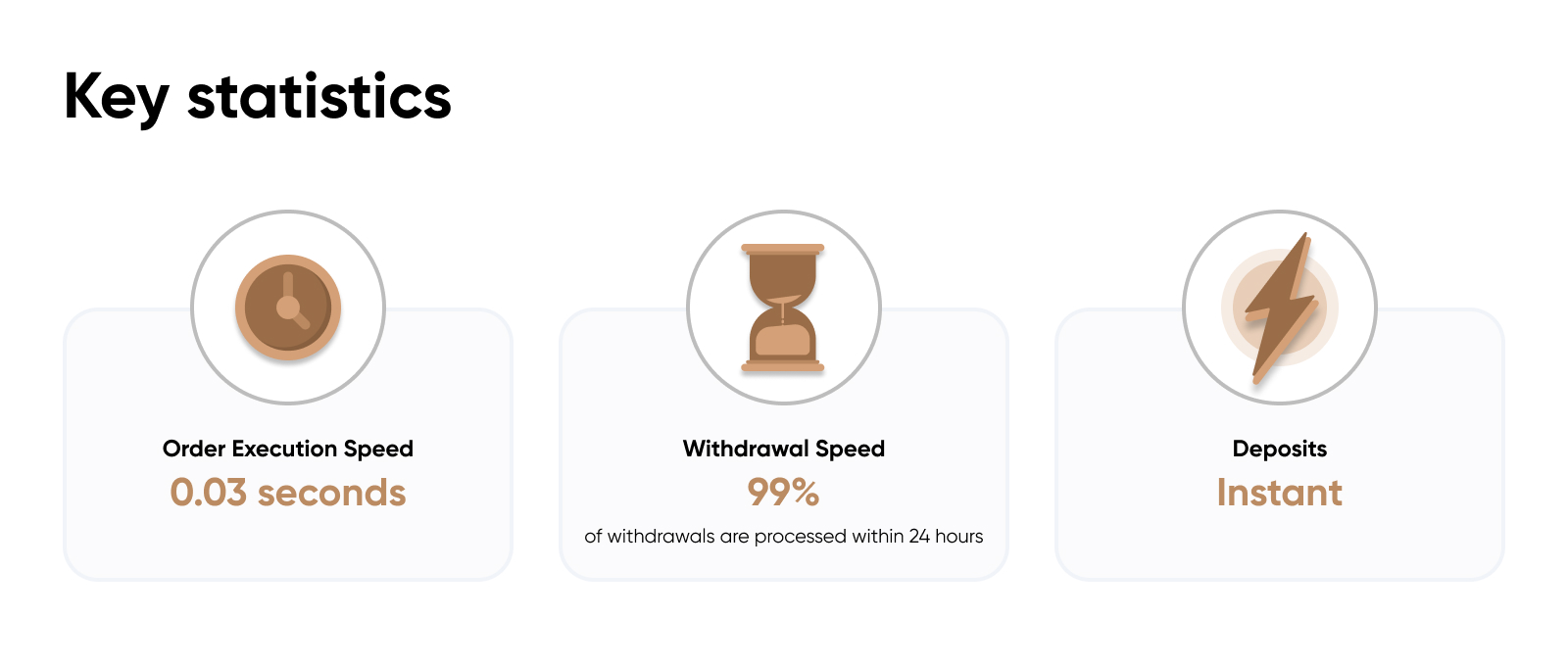 Key statistics

Order Execution Speed
0.03 seconds

Withdrawal Speed
99%
of withdrawals are processed within 24 hours

Deposits
Instant