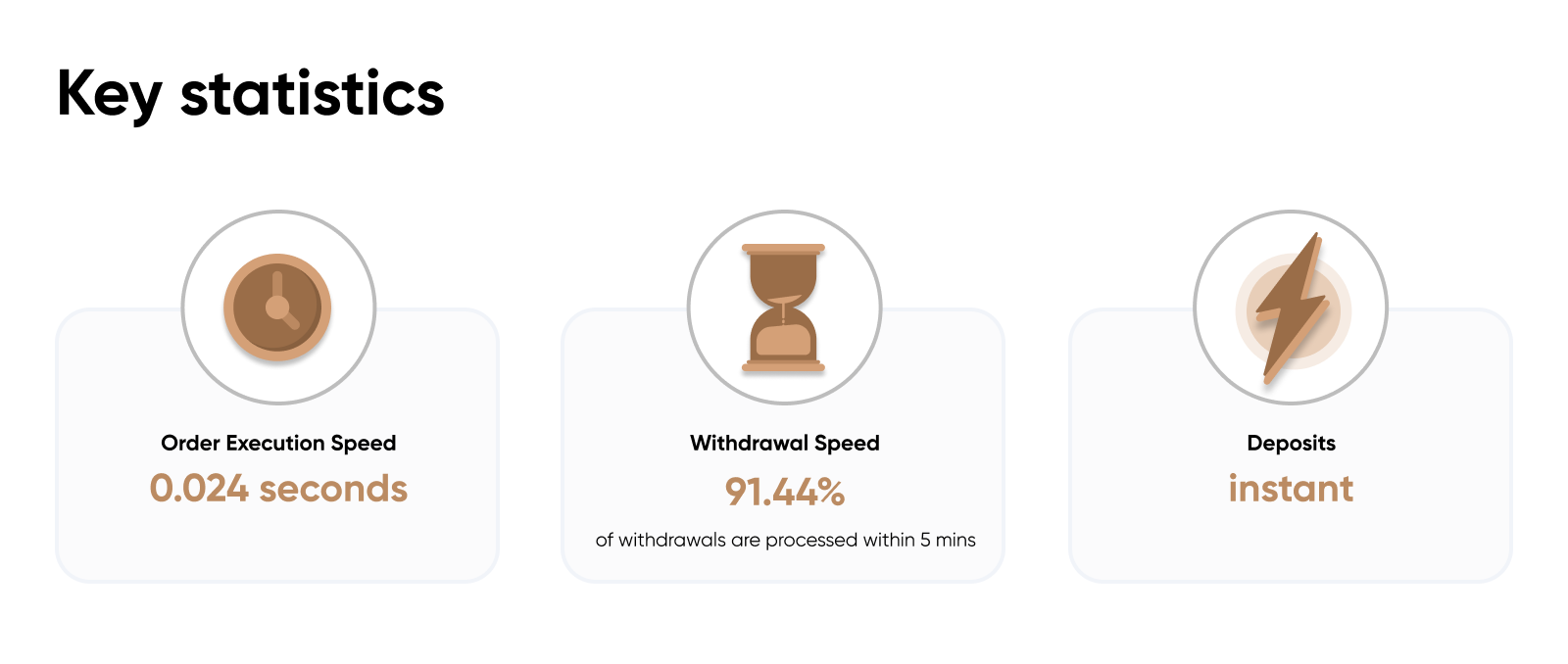 Key statistics

Order Execution Speed
0.024 seconds

Withdrawal Speed
91.44%
of withdrawals are processed within 5 mins

Deposits
instant