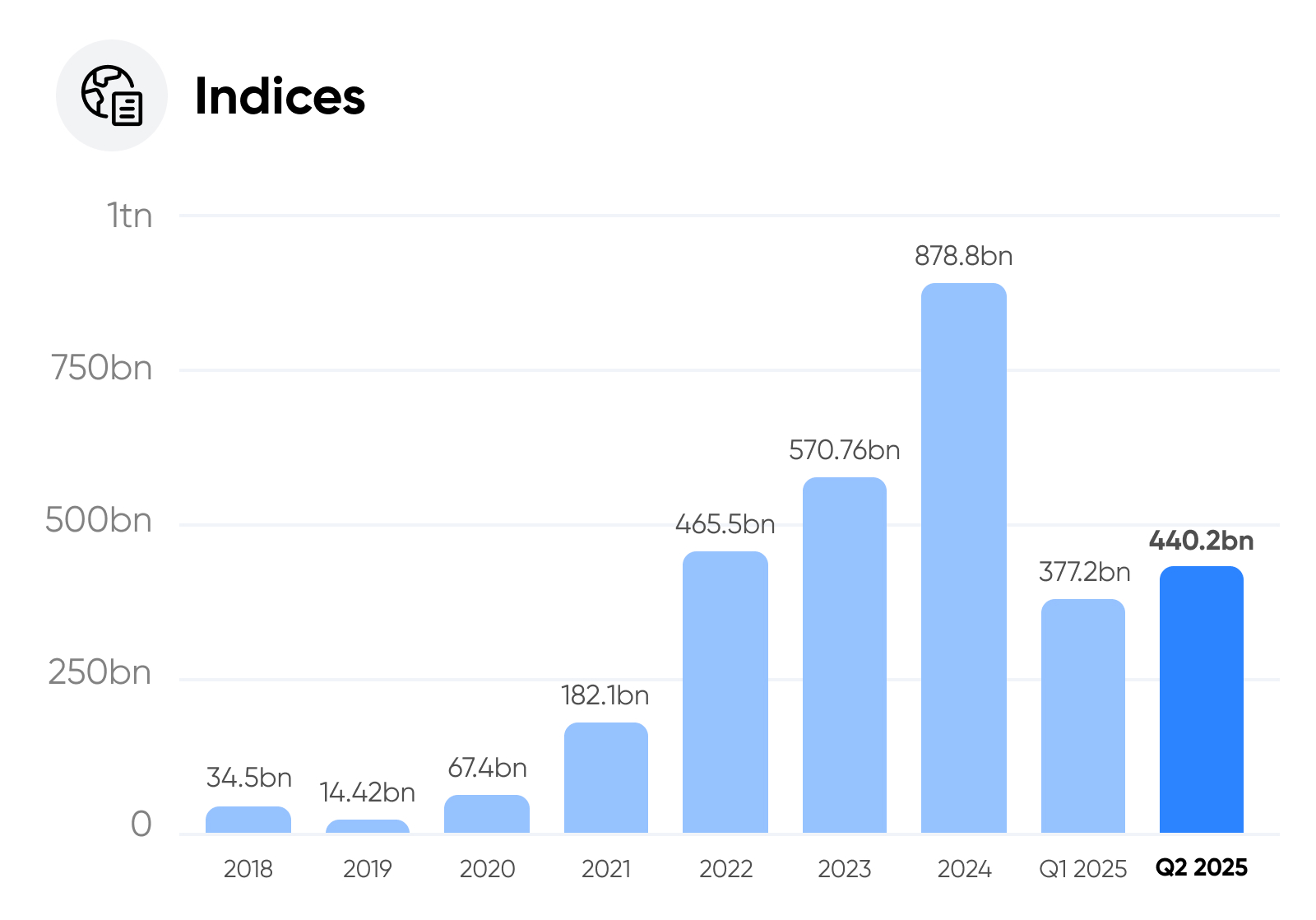 Indices

1tn
750bn
500bn
250bn
0

34.5bn
14.42bn
67.4bn
182.1bn
465.5bn
570.76bn
878.8bn
377.2bn
440.2bn

2018
2019
2020
2021
2022
2023
2024
Q1 2025
Q2 2025