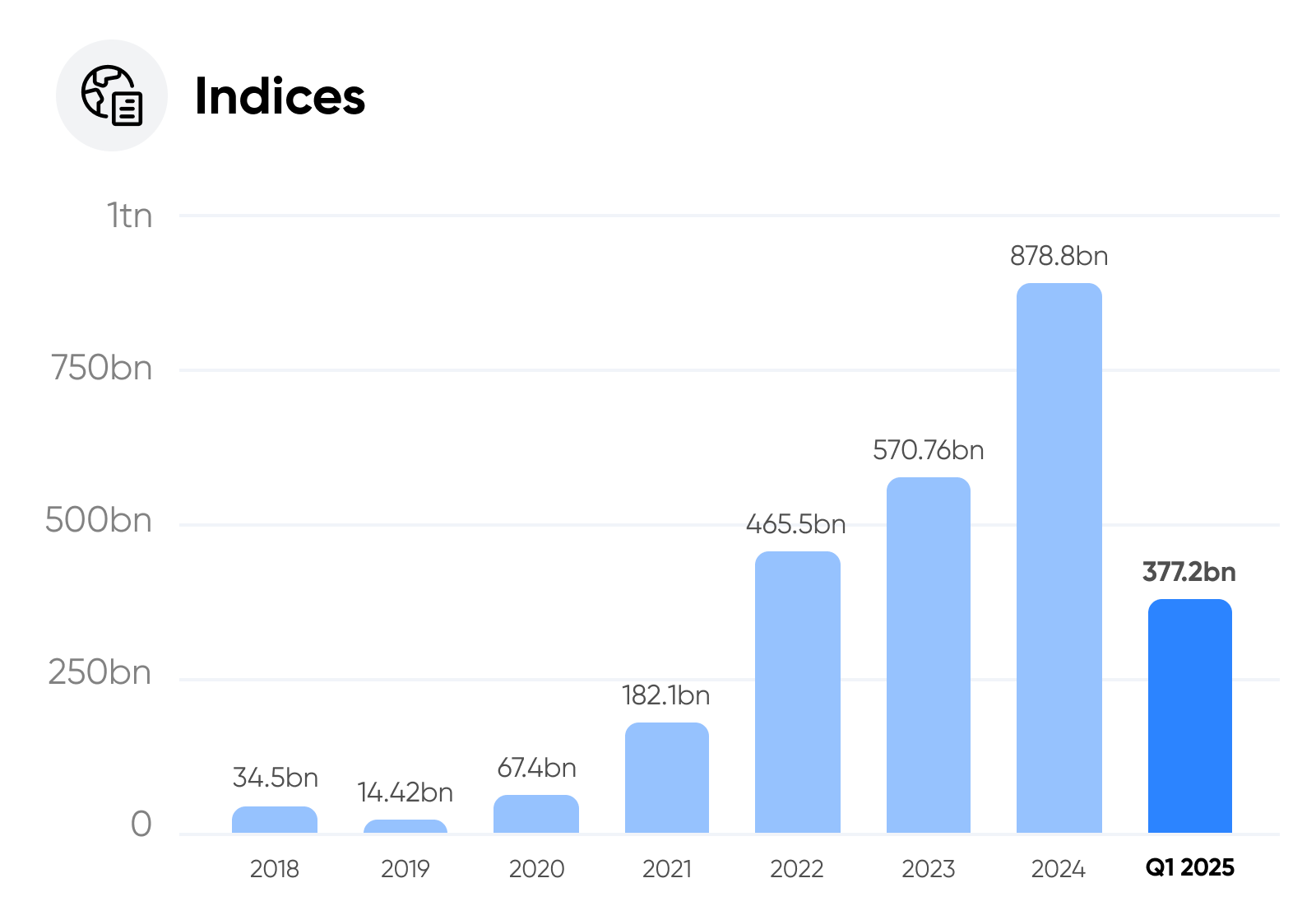 Indices

1tn
750bn
500bn
250bn
0

34.5bn
14.42bn
67.4bn
182.1bn
465.5bn
570.76bn
878.8bn
377.2bn

2018
2019
2020
2021
2022
2023
2024
Q1 2025