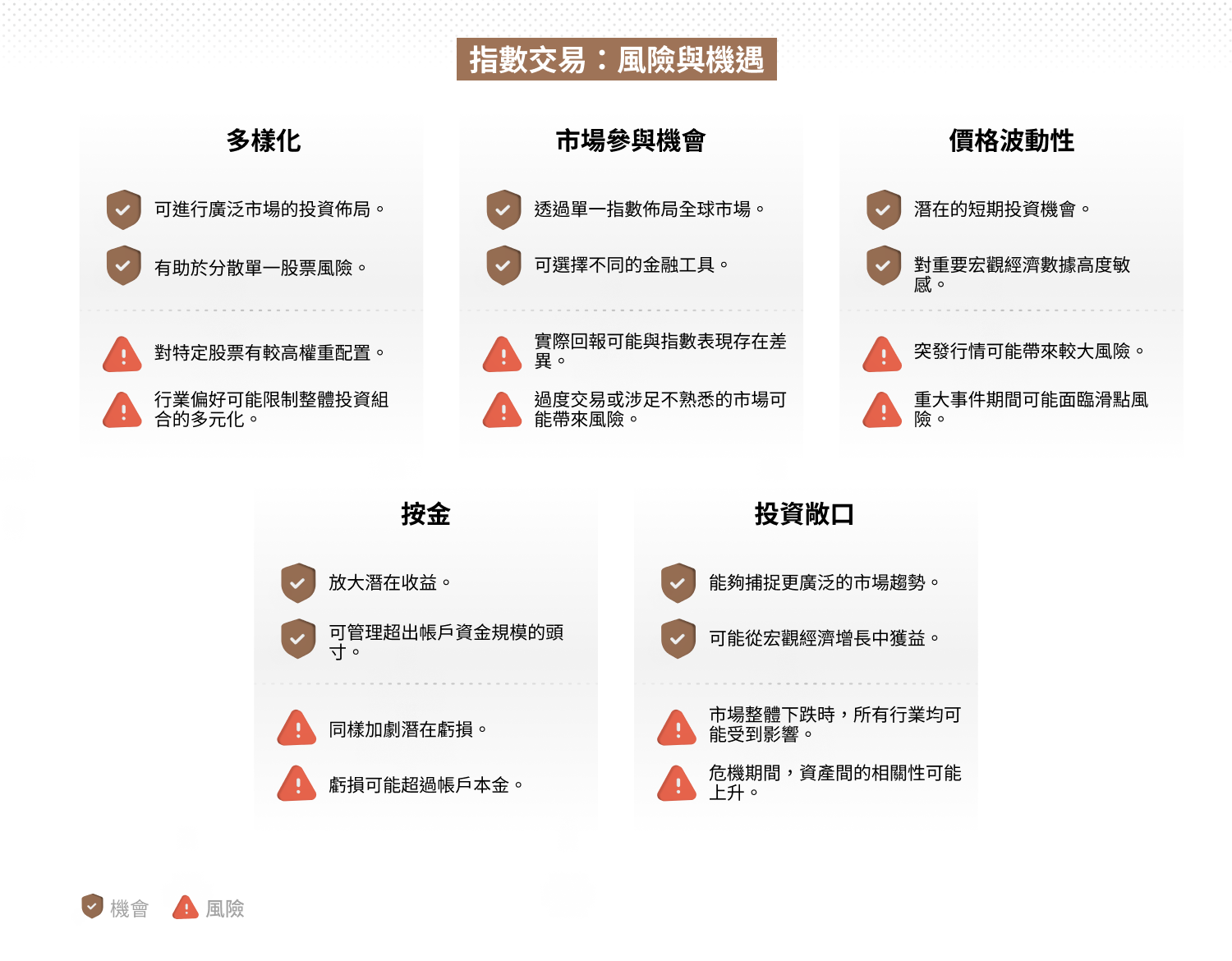 指數交易：風險與機遇

多樣化

可進行廣泛市場的投資佈局。

有助於分散單一股票風險。

對特定股票有較高權重配置。

行業偏好可能限制整體投資組合的多元化。

市場參與機會

透過單一指數佈局全球市場。

可選擇不同的金融工具。

實際回報可能與指數表現存在差異。

過度交易或涉足不熟悉的市場可能帶來風險。

價格波動性

潛在的短期投資機會。

對重要宏觀經濟數據高度敏感。

突發行情可能帶來較大風險。

重大事件期間可能面臨滑點風險。

按金

放大潛在收益。

可管理超出帳戶資金規模的頭寸。

同樣加劇潛在虧損。

虧損可能超過帳戶本金。

投資敞口

能夠捕捉更廣泛的市場趨勢。

可能從宏觀經濟增長中獲益。

市場整體下跌時，所有行業均可能受到影響。

危機期間，資產間的相關性可能上升。

機會 風險