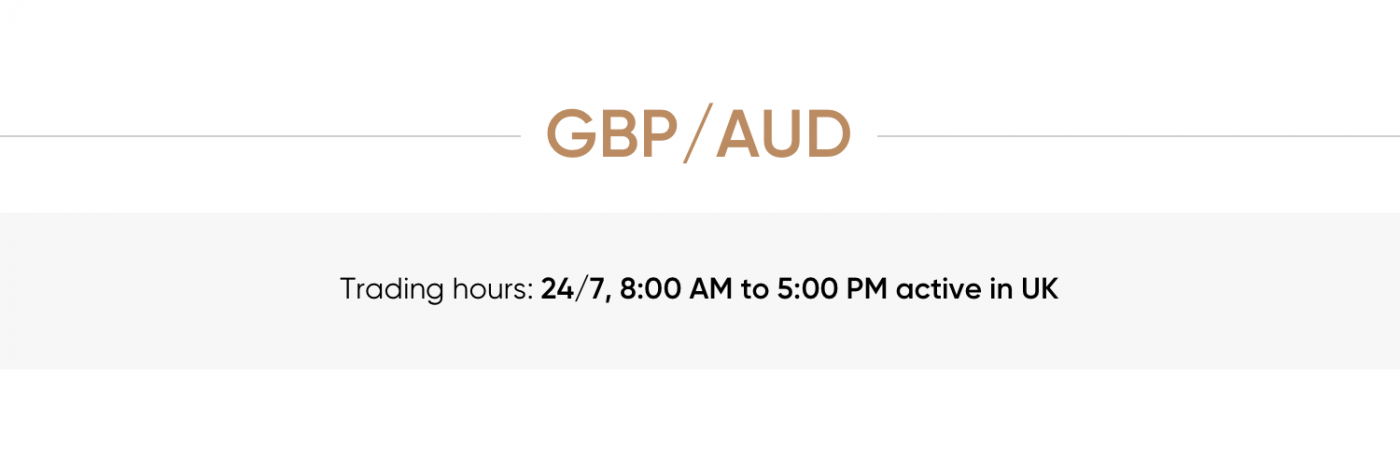 GBP/AUD

Trading hours: 24/7, 8:00 AM to 5:00 PM active in UK