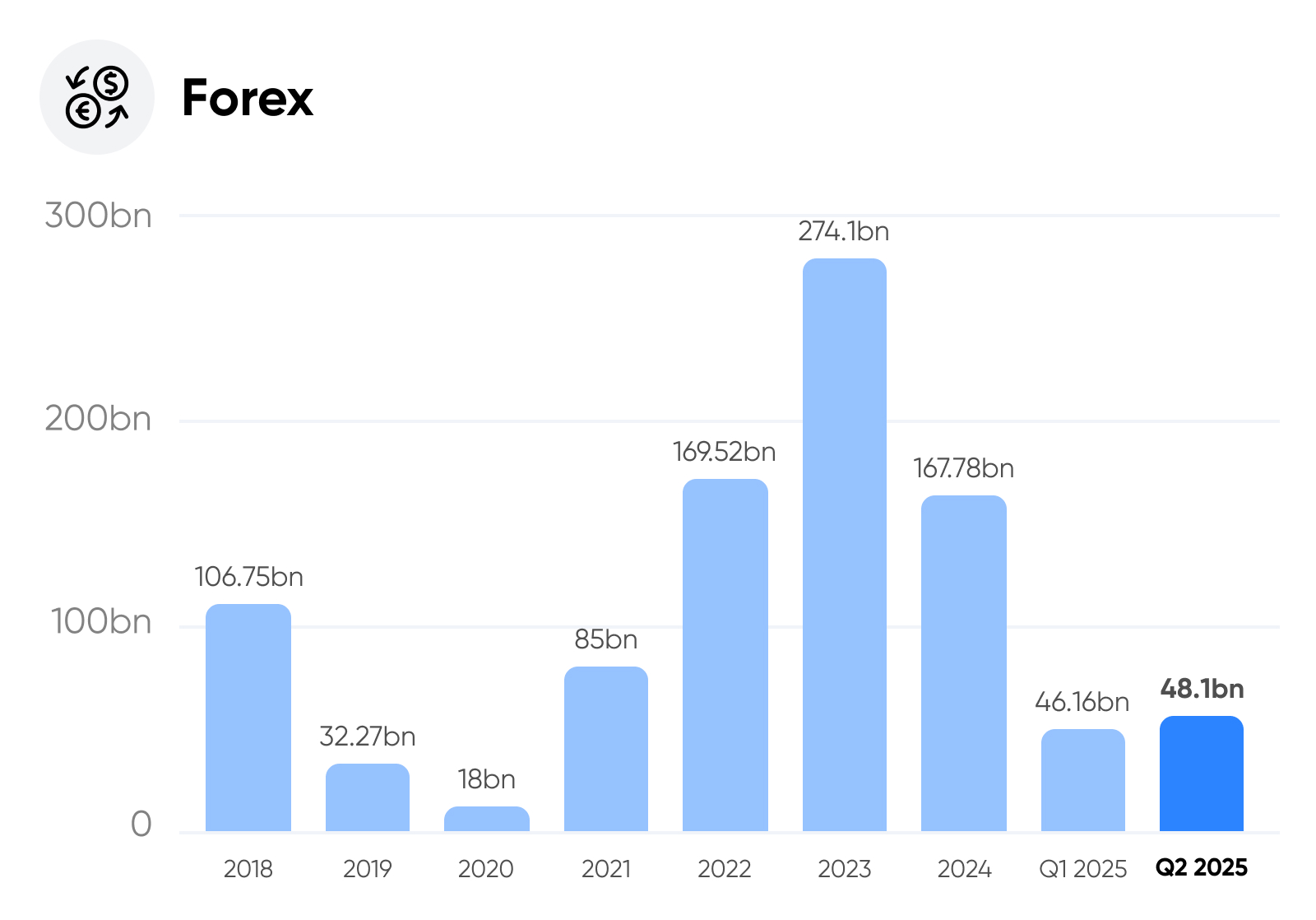 Forex

300bn
200bn
100bn
0

106.75bn
32.27bn
18bn
85bn
169.52bn
274.1bn
167.78bn
46.16bn
48.1bn

2018
2019
2020
2021
2022
2023
2024
Q1 2025
Q2 2025