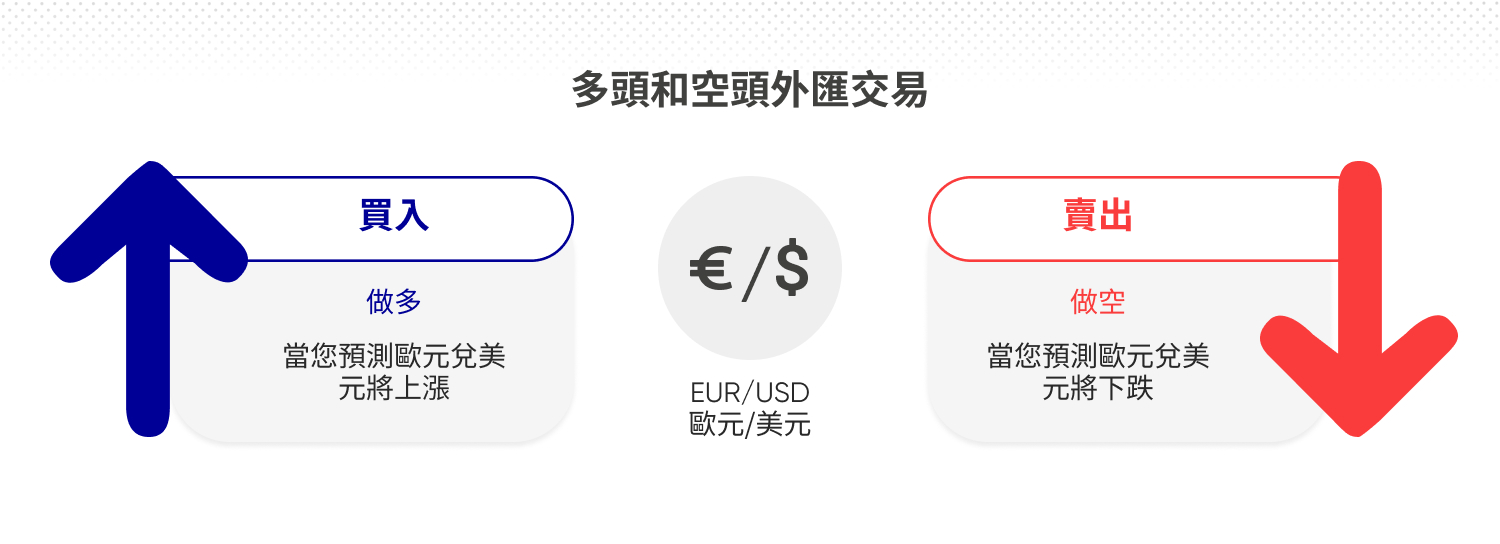 多頭和空頭外匯交易

買入

做多

當您預測歐元兌美元將上漲

€/$

EUR/USD
歐元/美元

賣出

做空

當您預測歐元兌美元將下跌