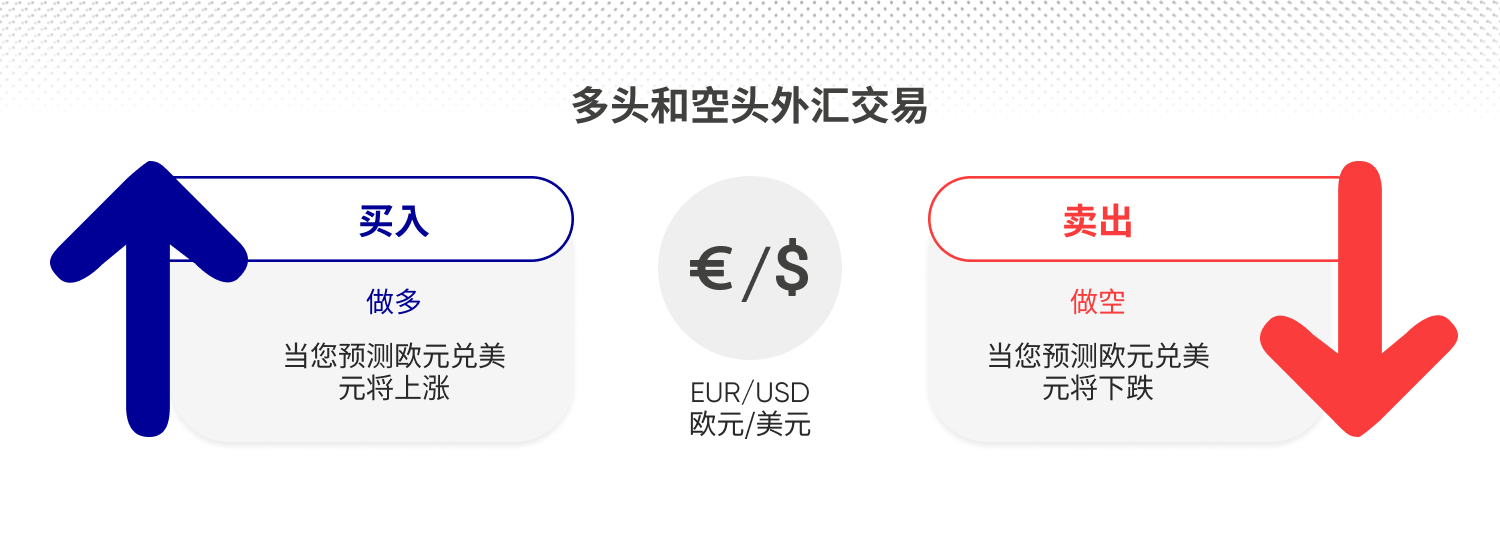 多头和空头外汇交易

买入

做多

当您预测欧元兑美元将上涨

€/$

EUR/USD
欧元/美元

卖出

做空

当您预测欧元兑美元将下跌