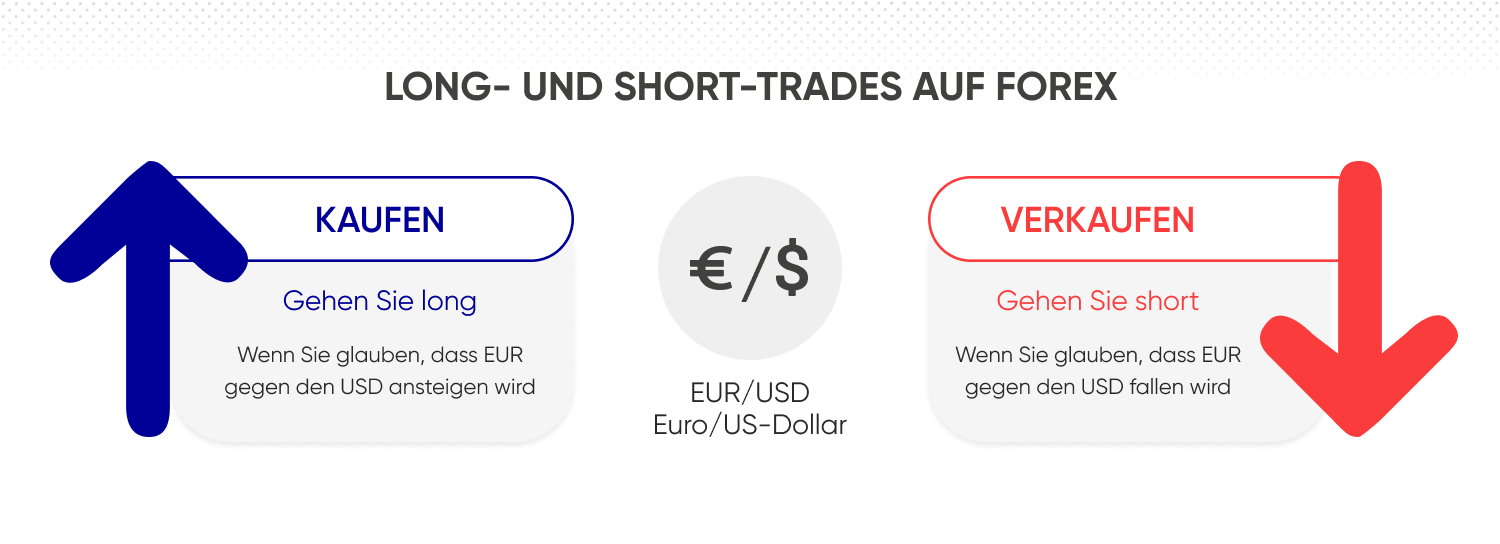 LONG- UND SHORT-TRADES AUF FOREX

KAUFEN

Gehen Sie long

Wenn Sie glauben, dass EUR gegen den USD ansteigen wird

€/$

EUR/USD
Euro/US-Dollar

VERKAUFEN

Gehen Sie short

Wenn Sie glauben, dass EUR gegen den USD fallen wird