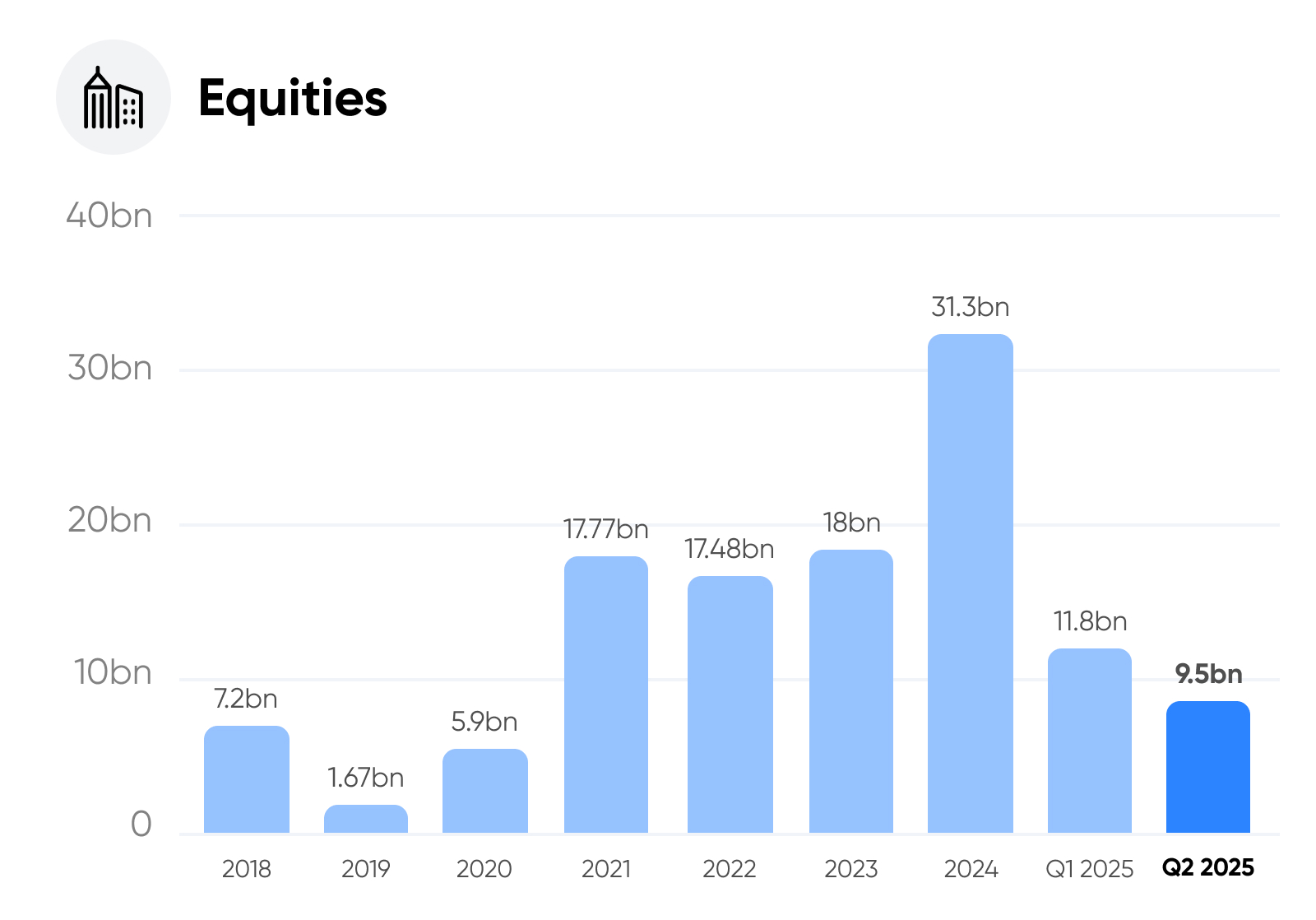 Equities

40bn
30bn
20bn
10bn
0

7.2bn
1.67bn
5.9bn
17.77bn
17.48bn
18bn
31.3bn
11.8bn
9.5bn

2018
2019
2020
2021
2022
2023
2024
Q1 2025
Q2 2025