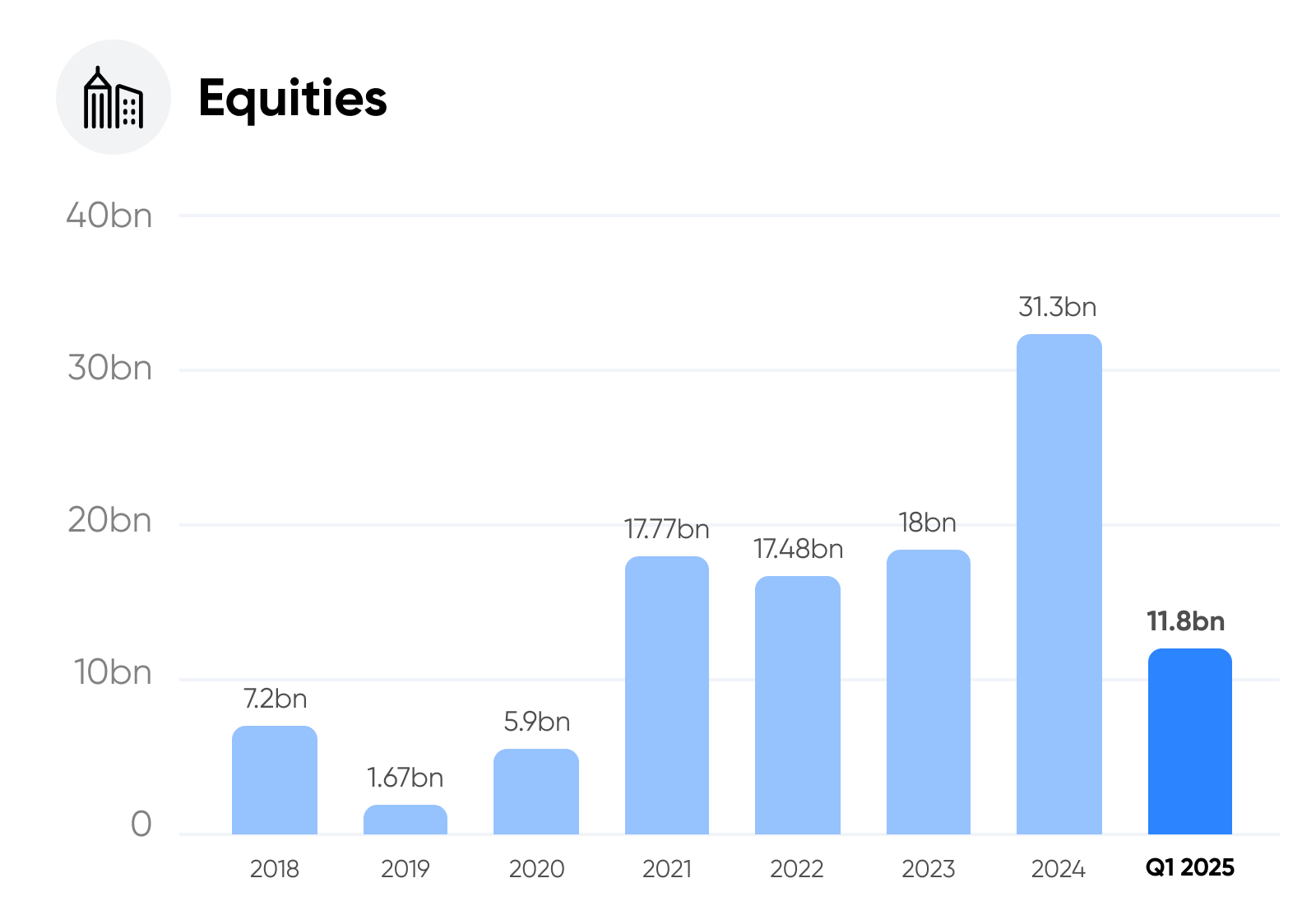 Equities

40bn
30bn
20bn
10bn
0

7.2bn
1.67bn
5.9bn
17.77bn
17.48bn
18bn
31.3bn
11.8bn

2018
2019
2020
2021
2022
2023
2024
Q1 2025