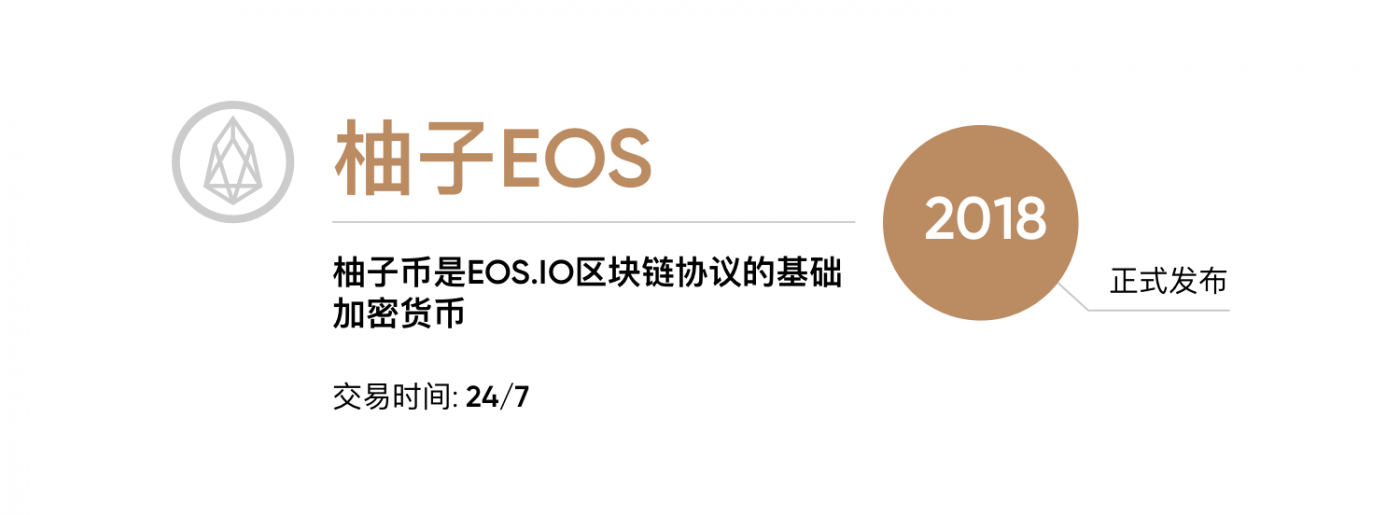 柚子EOS

柚子币是EOS.IO区块链协议的基础加密货币

交易时间: 24/7

2018

正式发布