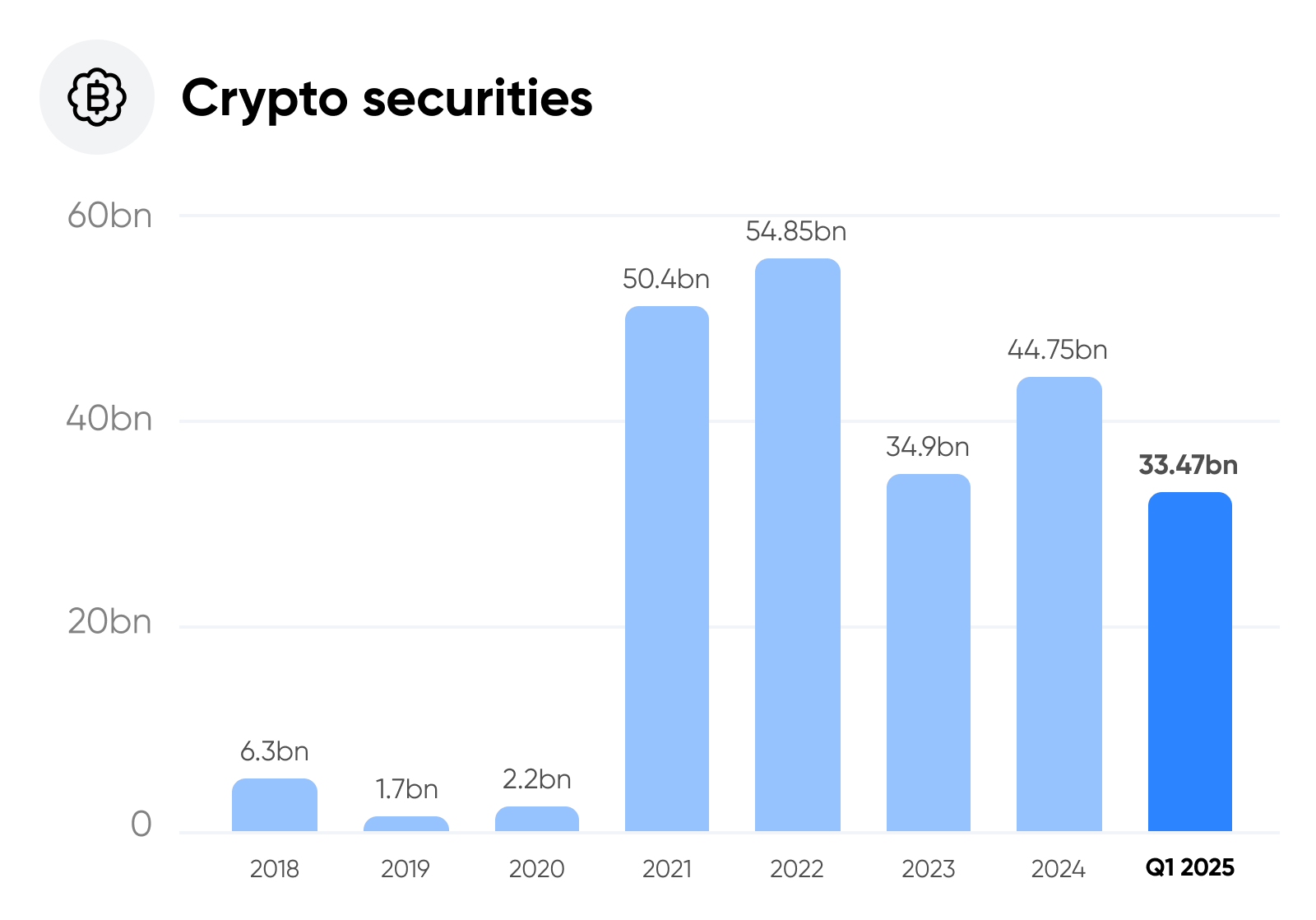 Crypto securities

60bn
40bn
20bn
0

6.3bn
1.7bn
2.2bn
50.4bn
54.85bn
34.9bn
44.75bn
33.47bn

2018
2019
2020
2021
2022
2023
2024
Q1 2025