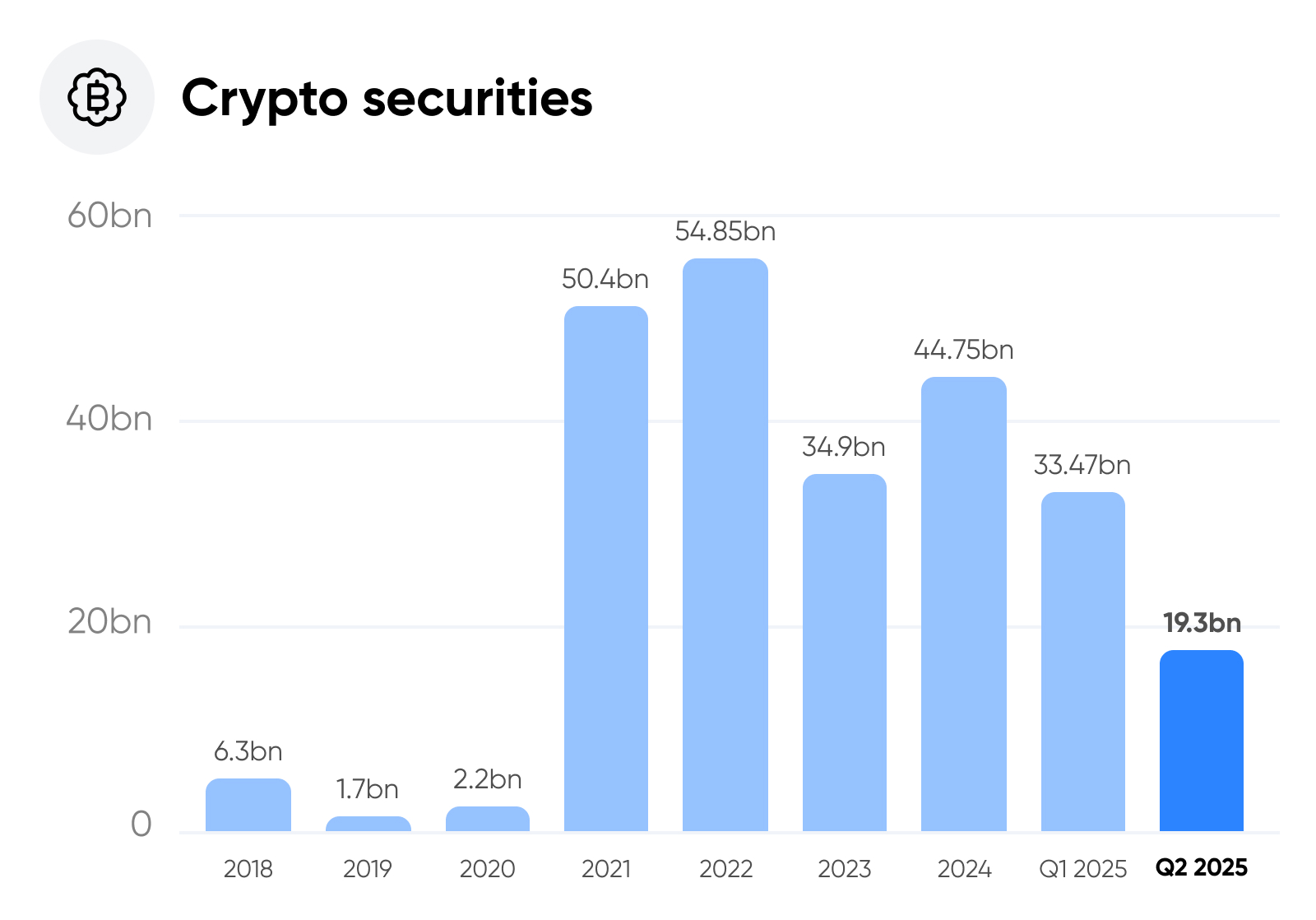 Crypto securities

60bn
40bn
20bn
0

6.3bn
1.7bn
2.2bn
50.4bn
54.85bn
34.9bn
44.75bn
33.47bn
19.3bn

2018
2019
2020
2021
2022
2023
2024
Q1 2025
Q2 2025