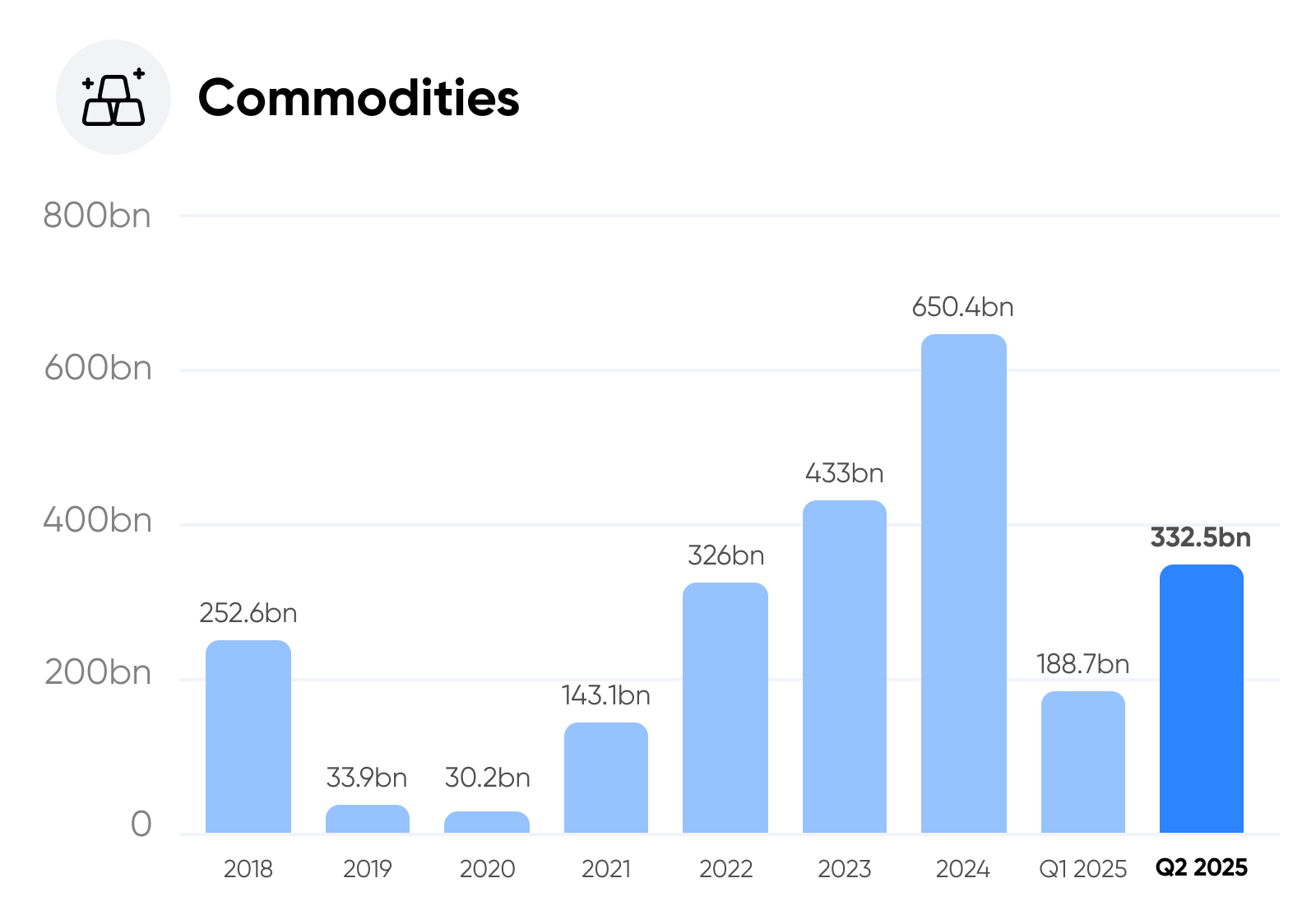 Commodities

800bn
600bn
400bn
200bn
0

252.6bn
33.9bn
30.2bn
143.1bn
326bn
433bn
650.4bn
188.7bn
332.5bn

2018
2019
2020
2021
2022
2023
2024
Q1 2025
Q2 2025