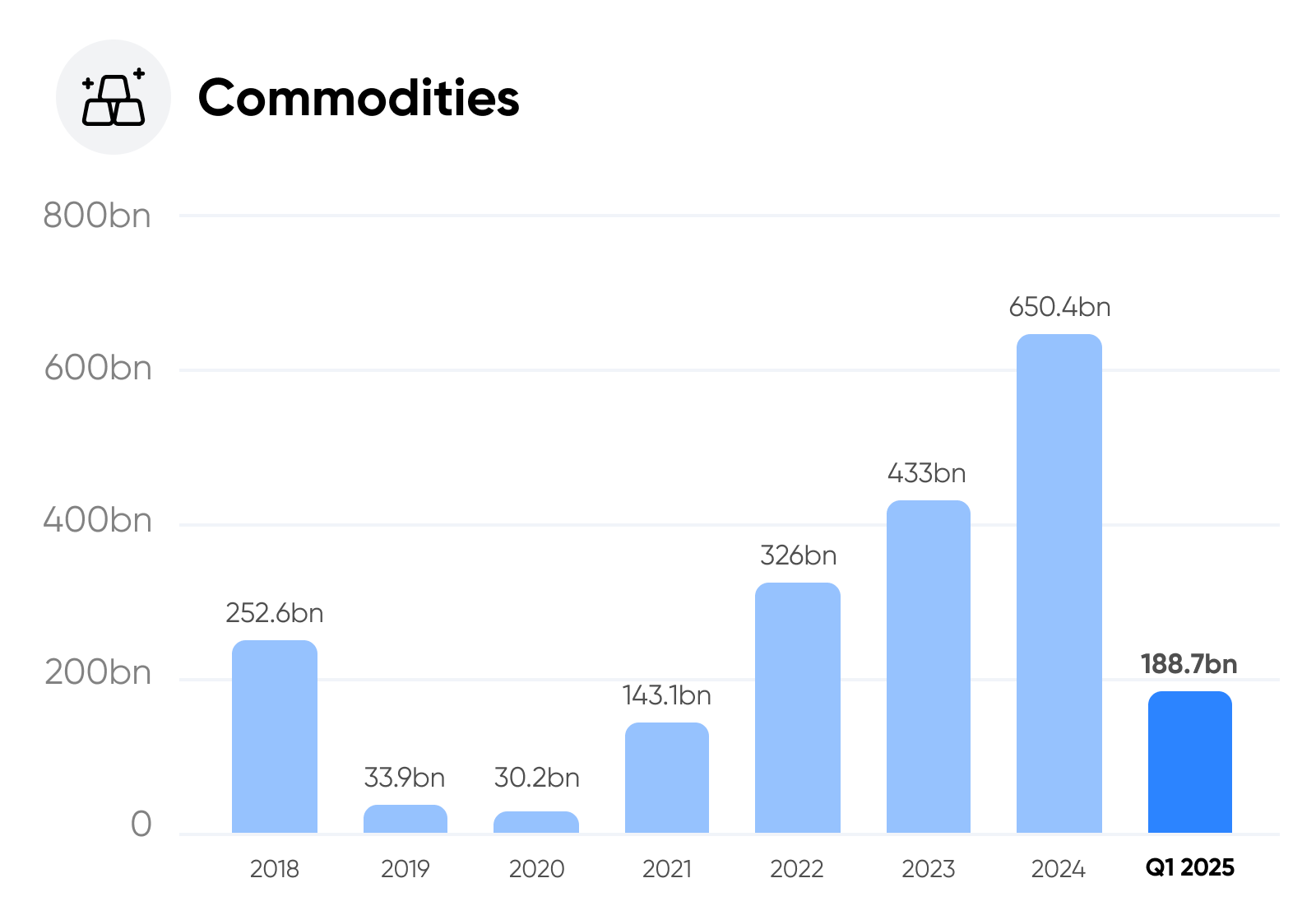 Commodities

800bn
600bn
400bn
200bn
0

252.6bn
33.9bn
30.2bn
143.1bn
326bn
433bn
650.4bn
188.7bn

2018
2019
2020
2021
2022
2023
2024
Q1 2025