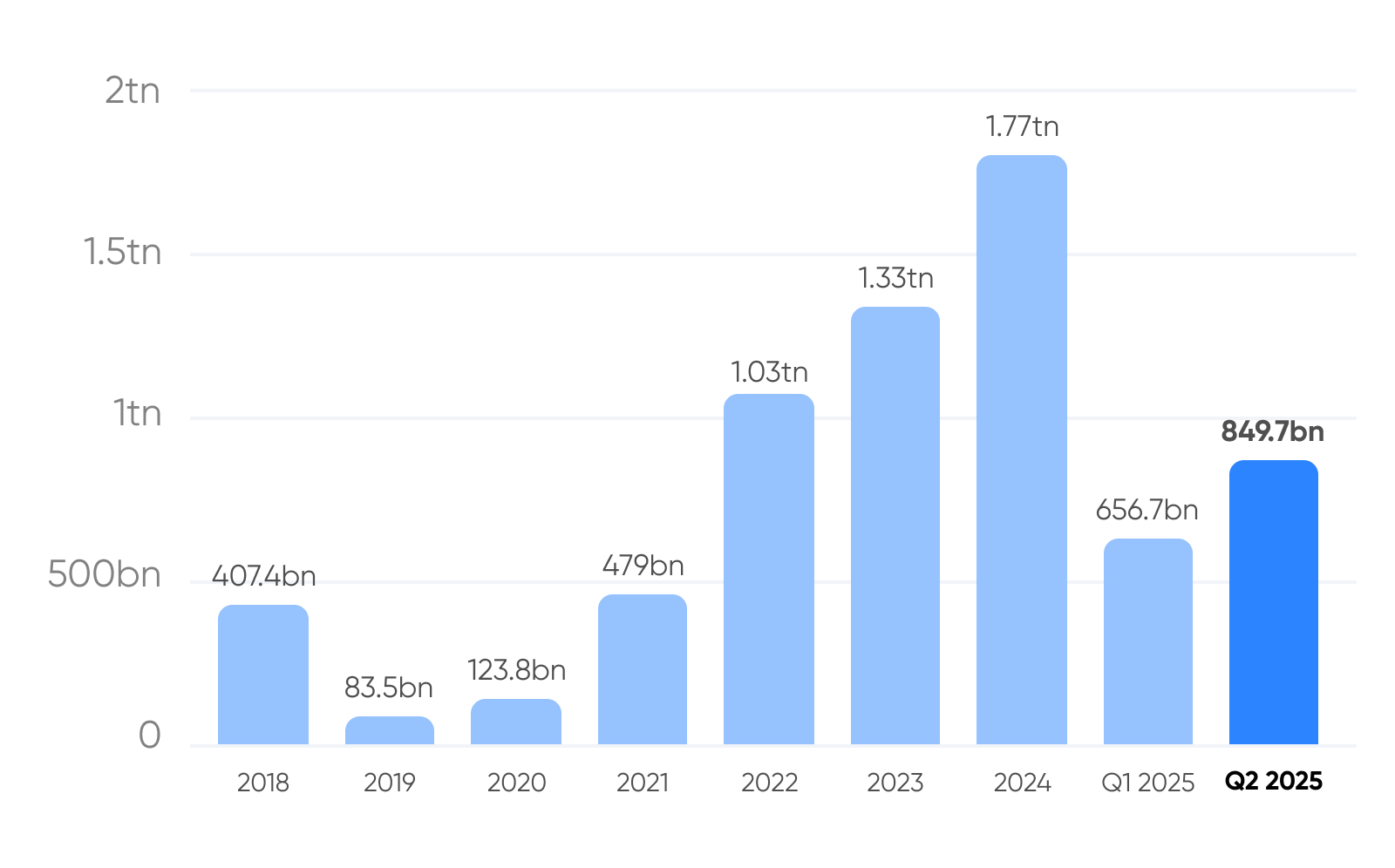 2tn
1.5tn
1tn
500bn
0

407.4bn
83.5bn
123.8bn
479bn
1.03tn
1.33tn
1.77tn
656.7bn
849.7bn

2018
2019
2020
2021
2022
2023
2024
Q1 2025
Q2 2025