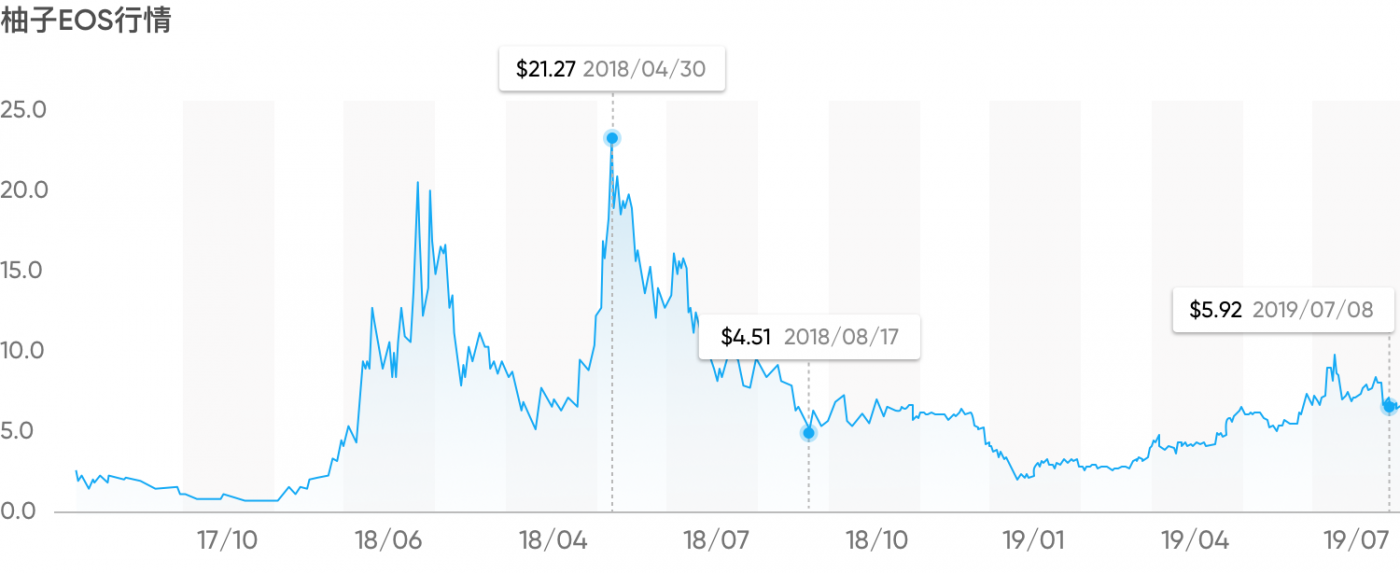 柚子EOS行情

$21.27 2018/04/30

$4.51 2018/08/17

$5.92 2019/07/08

25.0
20.0
15.0
10.0
5.0
0.0

17/10 18/06 18/04 18/07 18/10 19/01 19/04 19/07