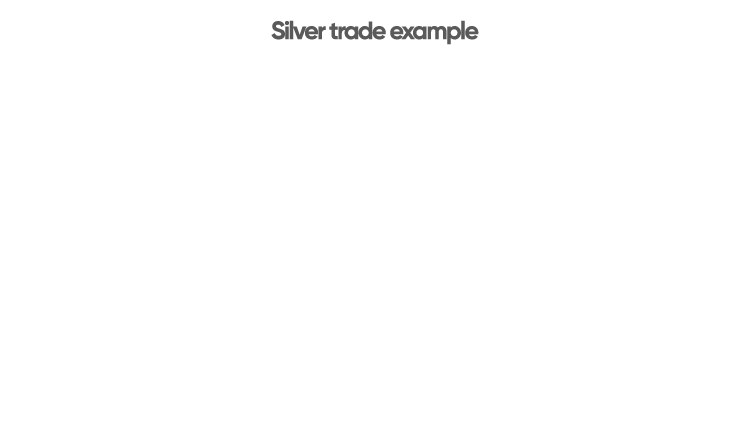 Silver trade example