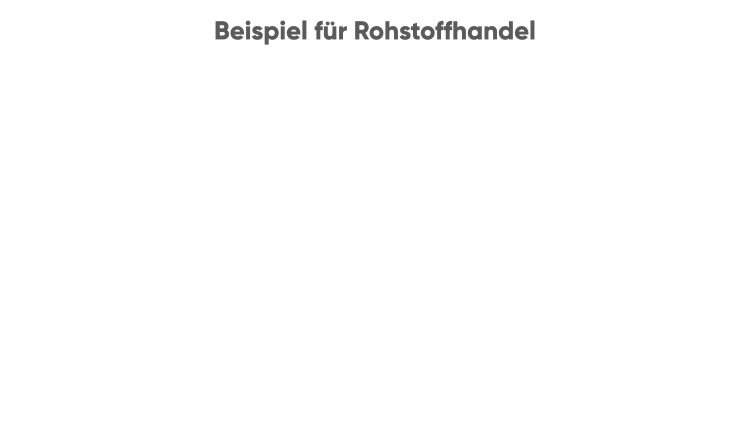 Beispiel für Rohstoffhandel