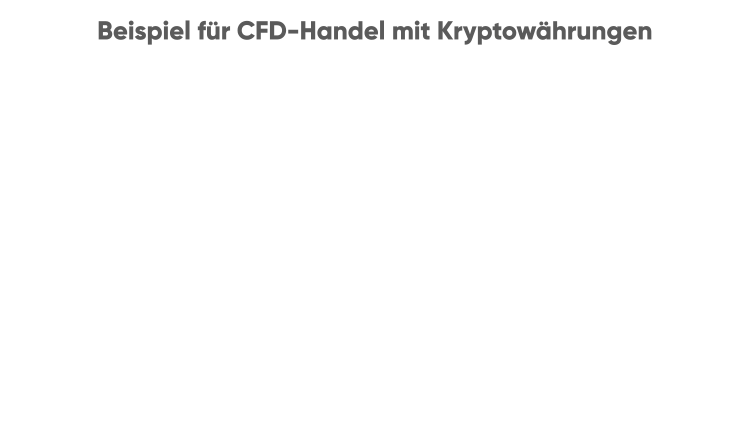 Beispiel für CFD-Handel mit Kryptowährungen