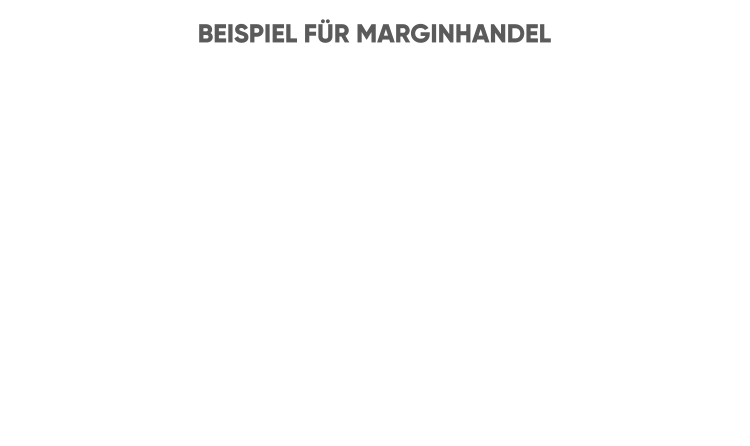 BEISPIEL FÜR MARGINHANDEL