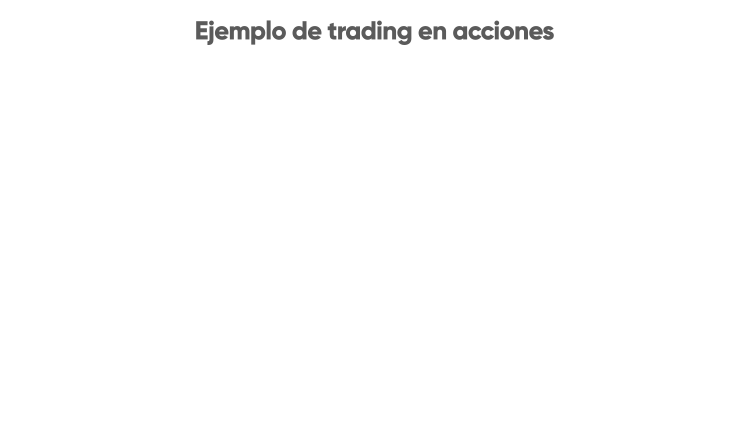 Ejemplo de trading en acciones