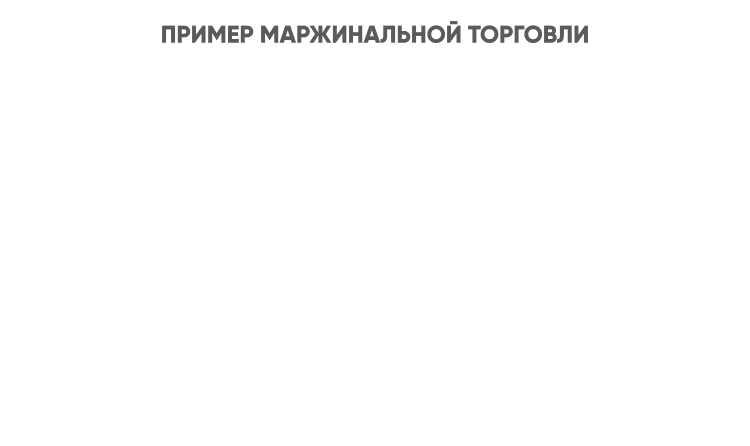 ПРИМЕР МАРЖИНАЛЬНОЙ ТОРГОВЛИ