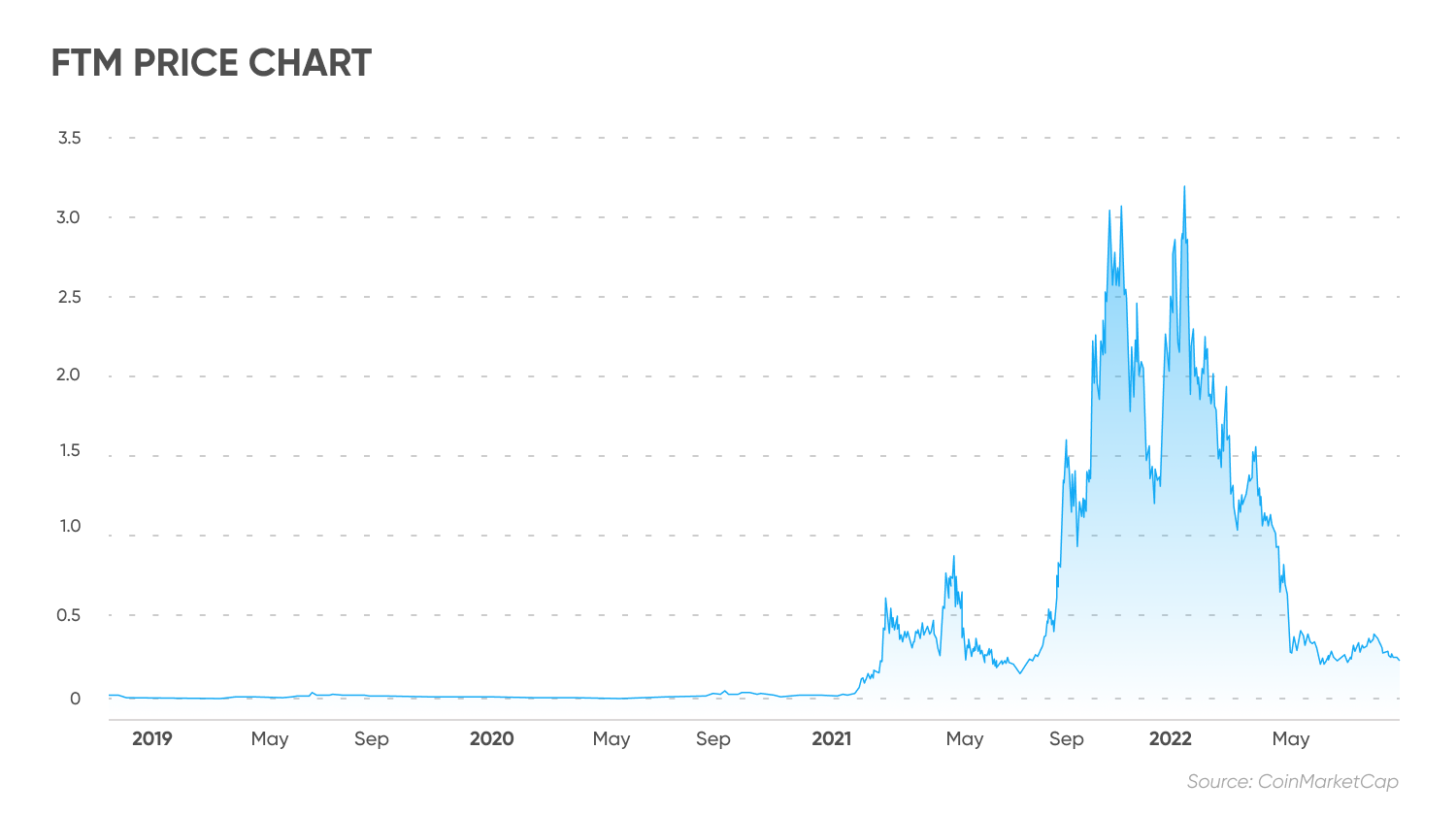 FTM PRICE CHART

3.5
3.0
2.5
2.0
1.5
1.0
0.5
0

2019 May Sep 2020 May Sep 2021 May Sep 2022 May

Source: CoinMarketCap